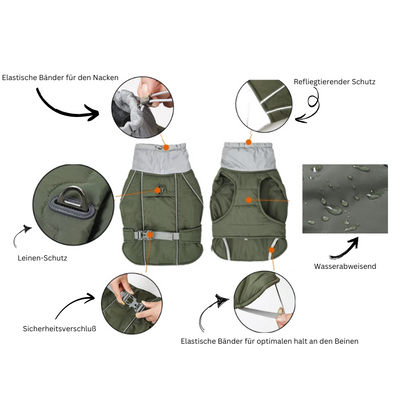 Elastische Bänder für den Nacken

Refliegtierender Schutz

Leinen-Schutz

Wasserabweisend

Sicherheitsverschluß

Elastische Bänder für optimalen halt an den Beinen