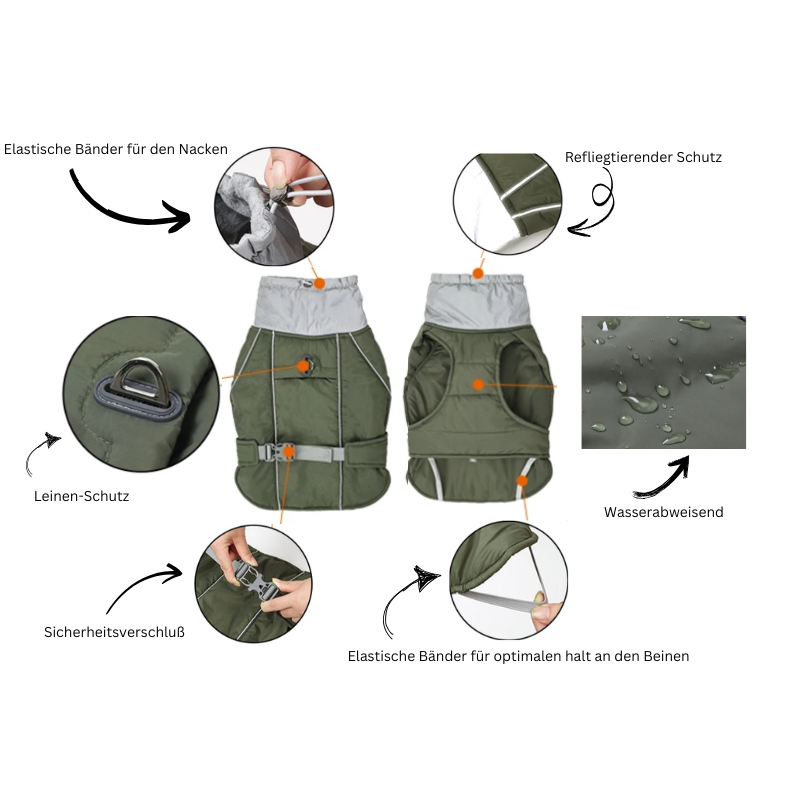 Elastische Bänder für den Nacken

Refliegtierender Schutz

Leinen-Schutz

Wasserabweisend

Sicherheitsverschluß

Elastische Bänder für optimalen halt an den Beinen